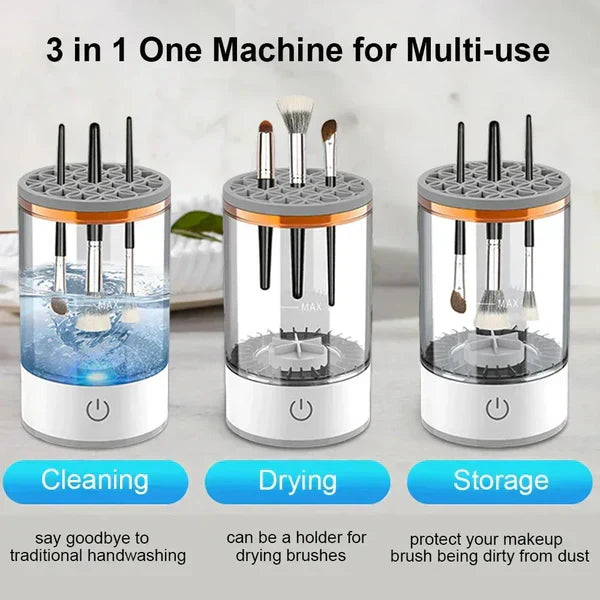 3 in 1 One Machine for Multi-use

MAX

MAX

MAX

Cleaning

Drying

Storage

say goodbye to traditional handwashing

can be a holder for drying brushes

protect your makeup brush being dirty from dust